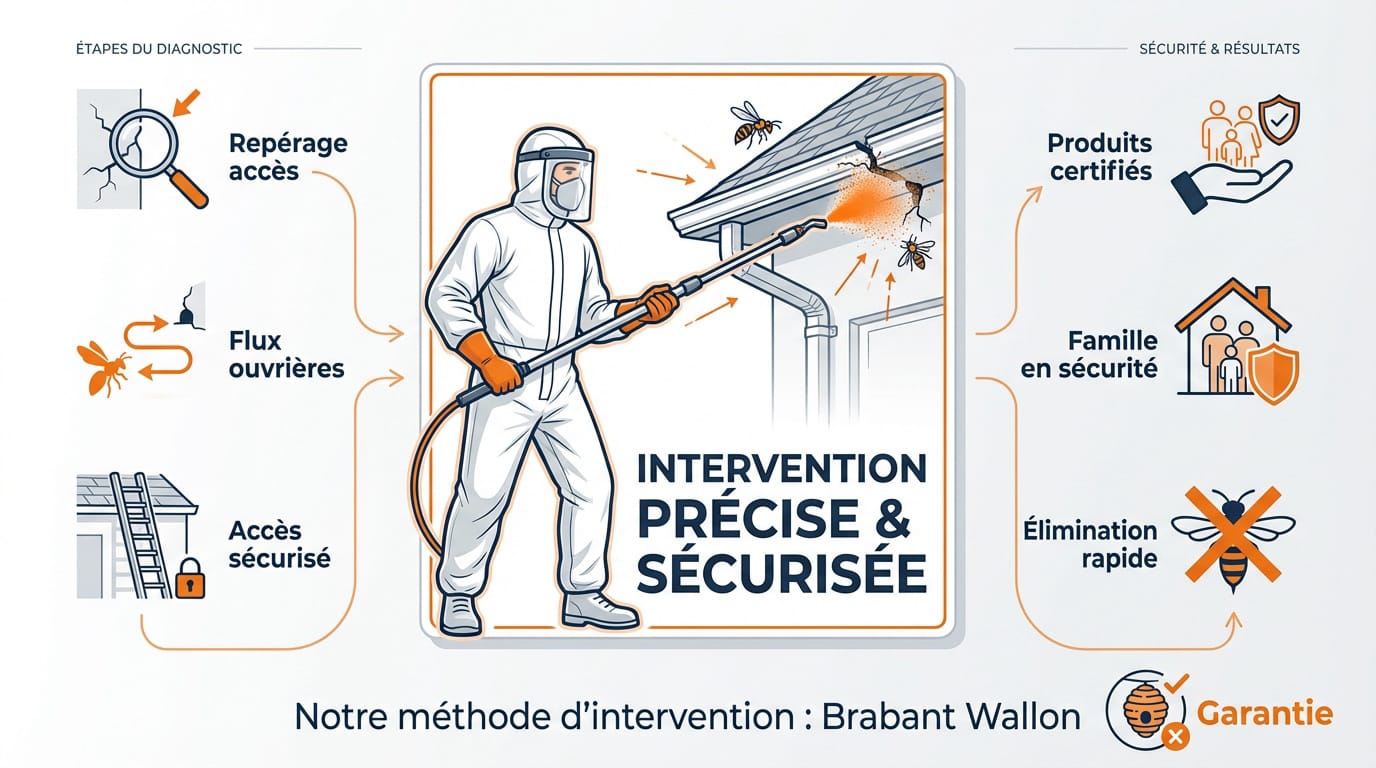 ÉTAPES DU DIAGNOSTIC

Repérage accès

Flux ouvrières

Accès sécurisé

INTERVENTION PRÉCISE & SÉCURISÉE

SÉCURITÉ & RÉSULTATS

Produits certifiés

Famille en sécurité

Élimination rapide

Notre méthode d'intervention : Brabant Wallon

Garantie